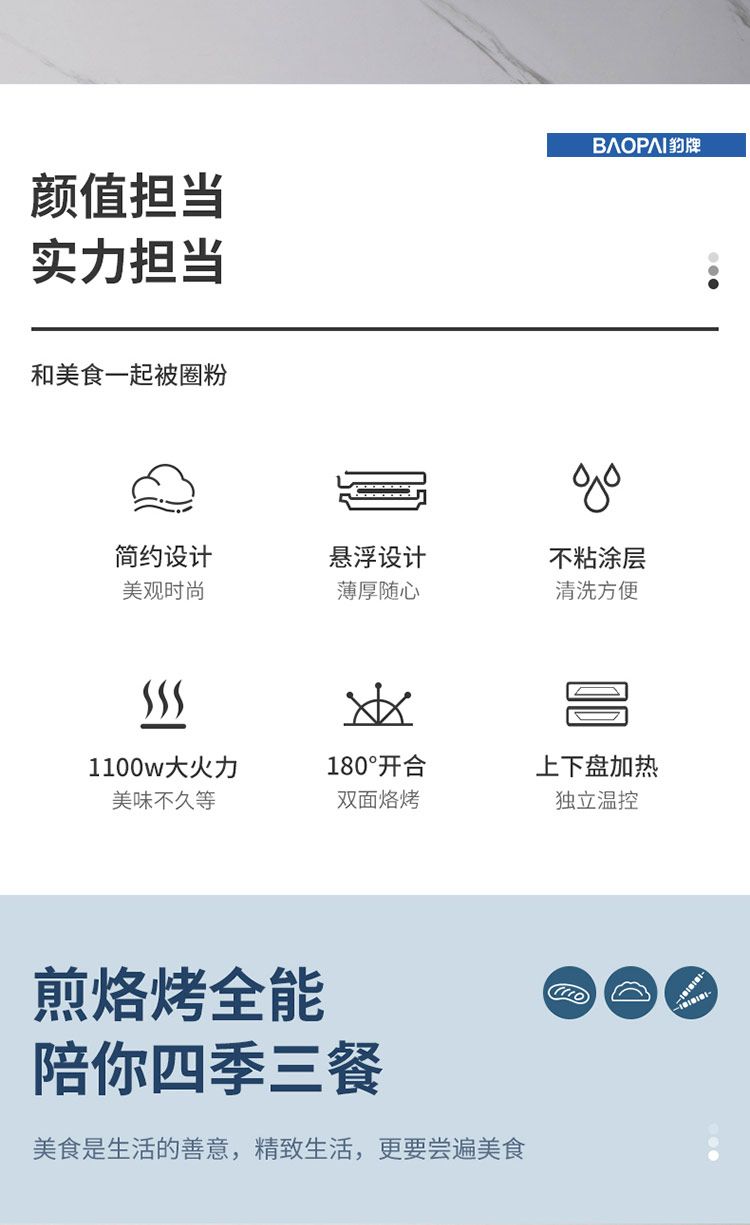 BAOPAI豹牌

颜值担当
实力担当

和美食一起被圈粉

简约设计
美观时尚

悬浮设计
薄厚随心

不粘涂层
清洗方便

1100w大火力
美味不久等

180°开合
双面烙烤

上下盘加热
独立温控

煎烙烤全能
陪你四季三餐

美食是生活的善意，精致生活，更要尝遍美食